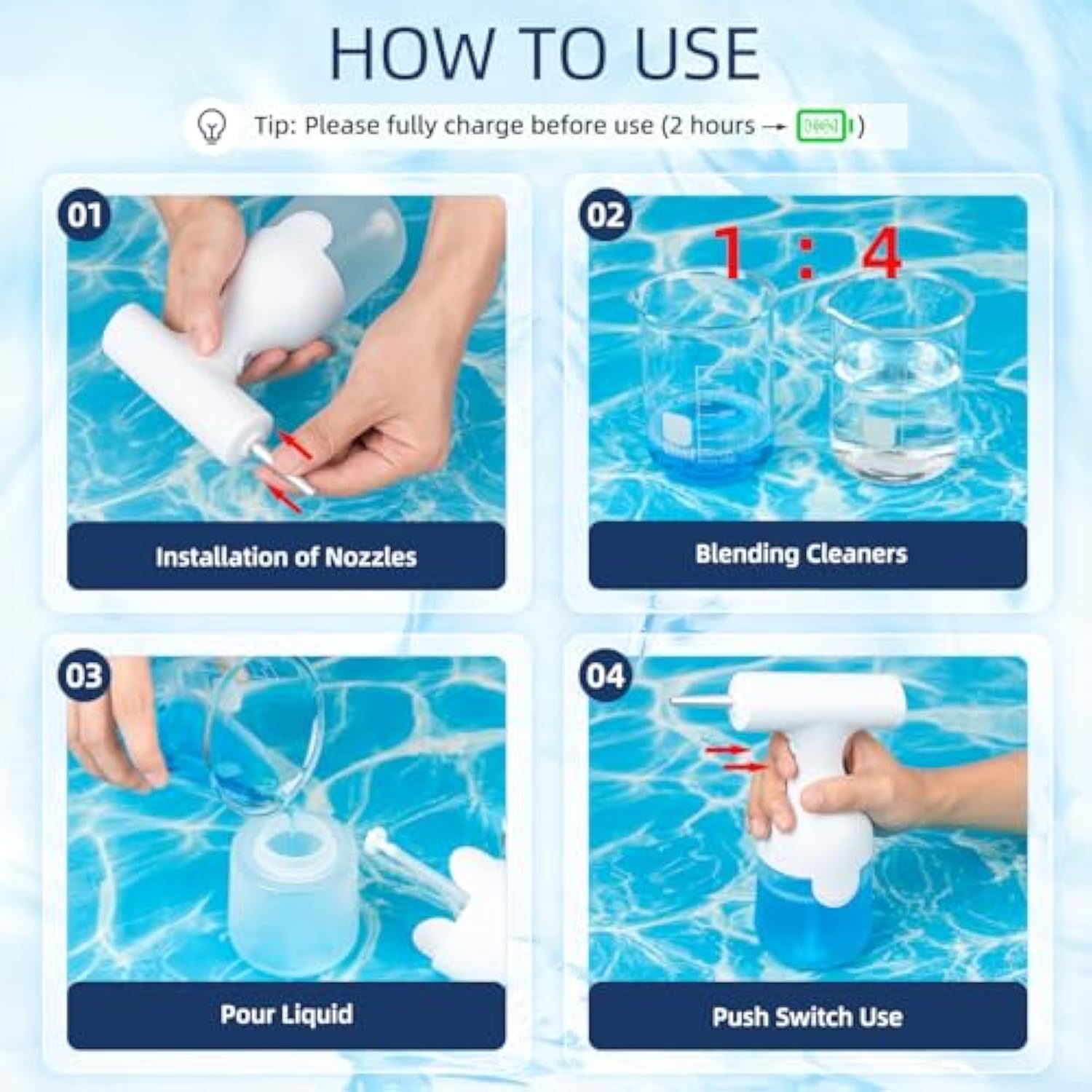 HOW TO USE

Tip: Please fully charge before use (2 hours → )

01

Installation of Nozzles

02

1 : 4

Blending Cleaners

03

Pour Liquid

04

Push Switch Use